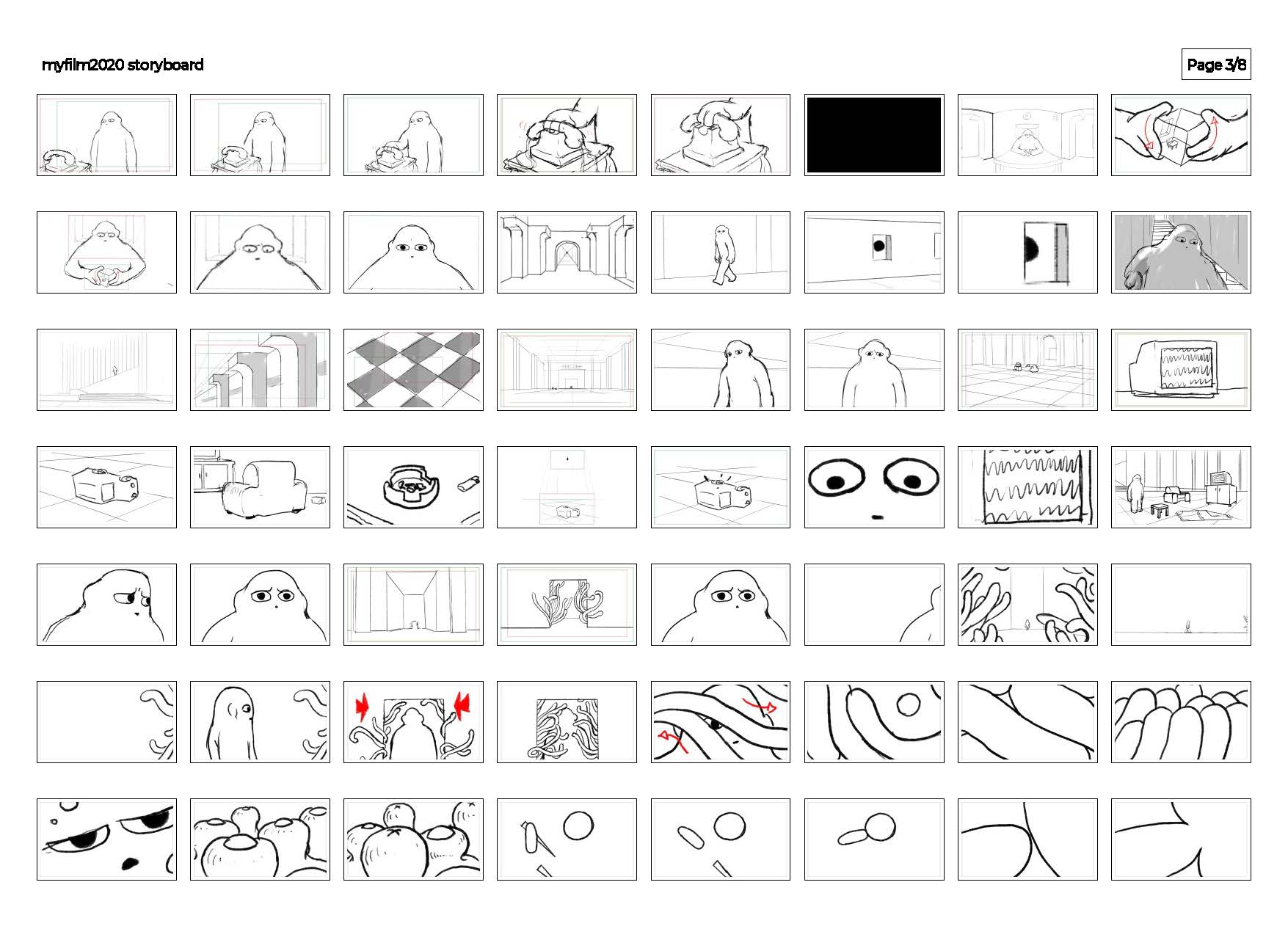 myfilm2020 storyboard

Page 3/8