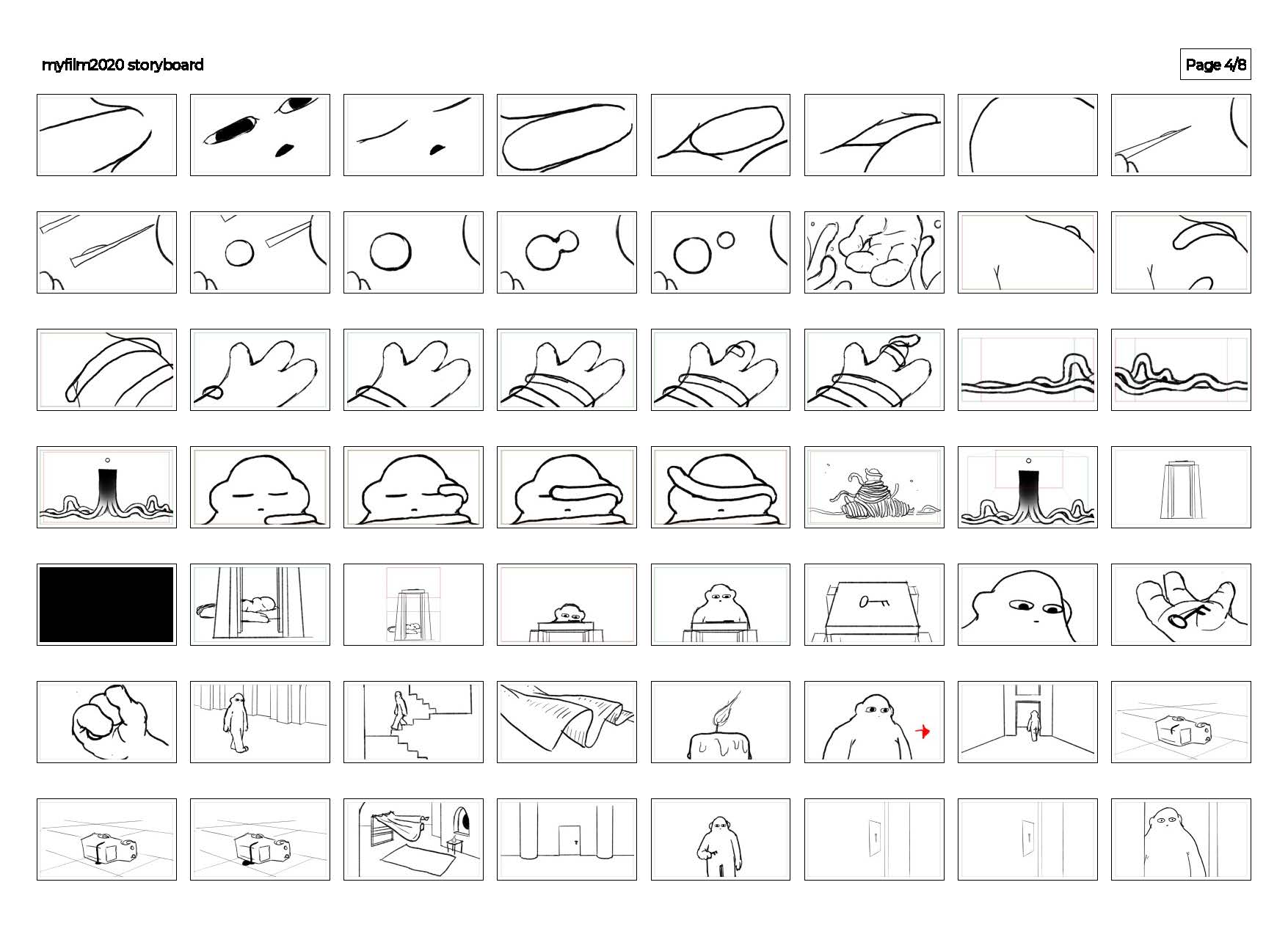 myfilm2020 storyboard

Page 4/8